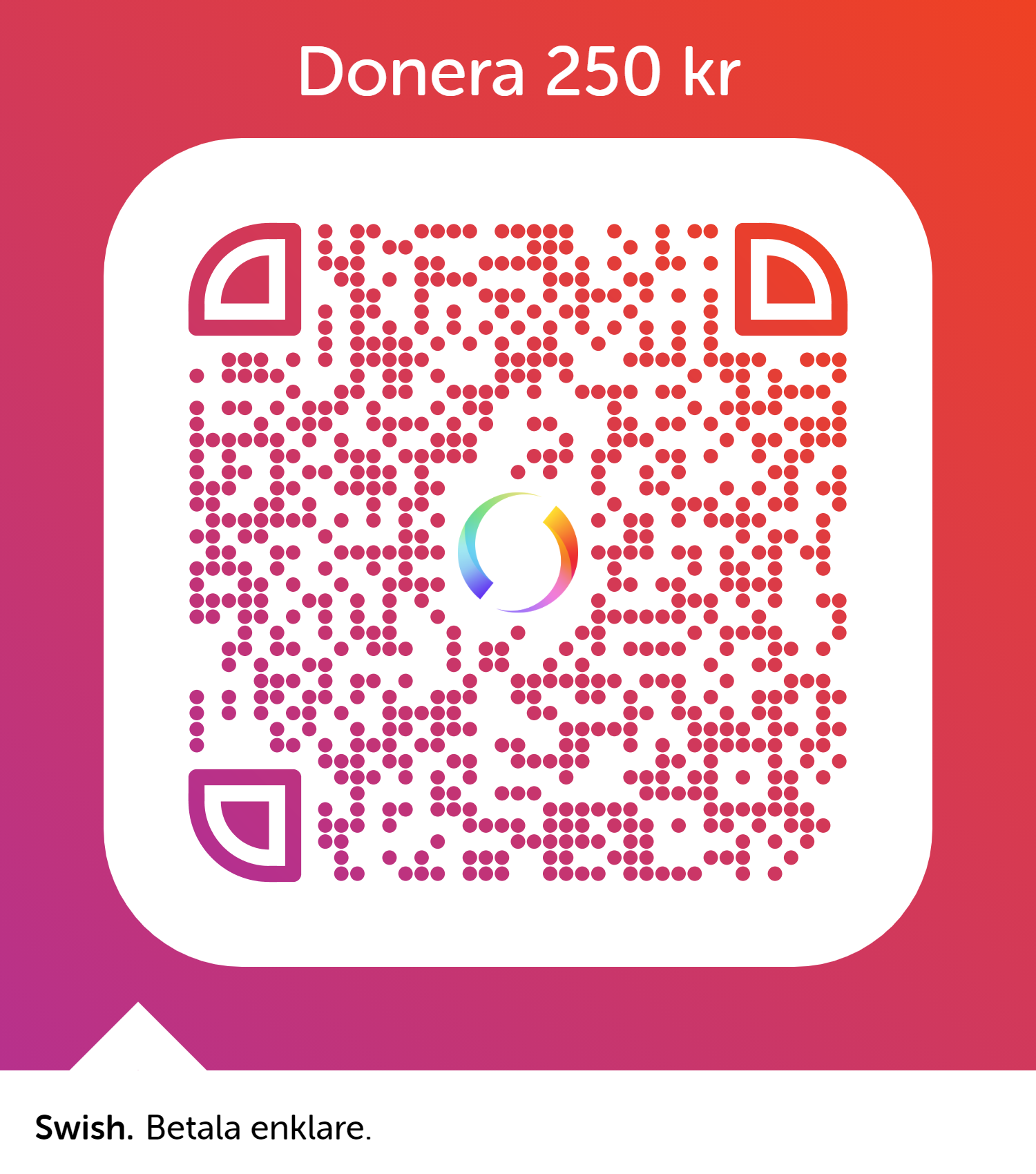 Donera 250 kr

Swish. Betala enklare.